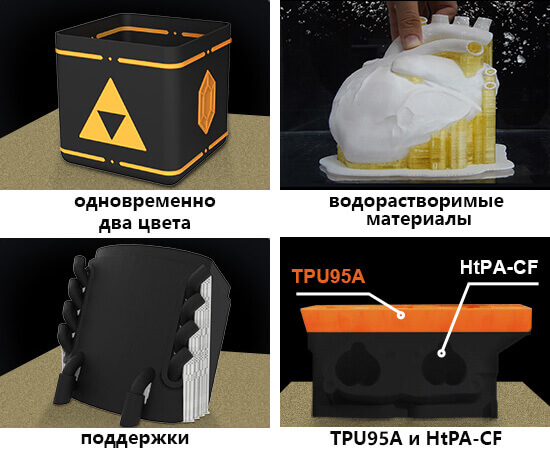 одновременно два цвета

водорастворимые материалы

поддержки

TPU95A

HtPA-CF

TPU95A и HtPA-CF